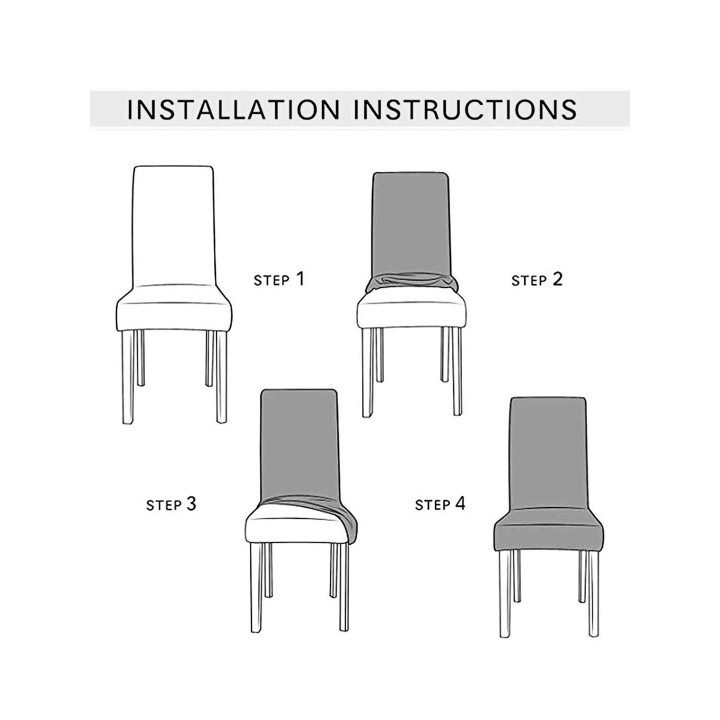 INSTALLATION INSTRUCTIONS

STEP 1

STEP 2

STEP 3

STEP 4